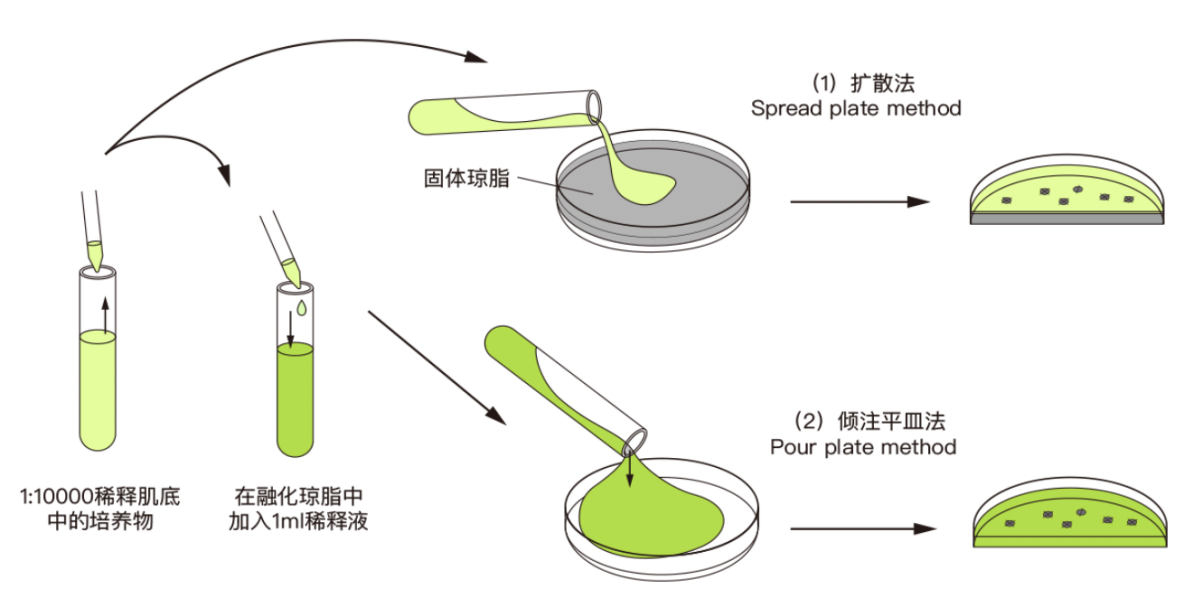 (1) 扩散法
Spread plate method

固体琼脂

(2) 倾注平皿法
Pour plate method

1:10000稀释肌底中的培养物

在融化琼脂中加入1ml稀释液