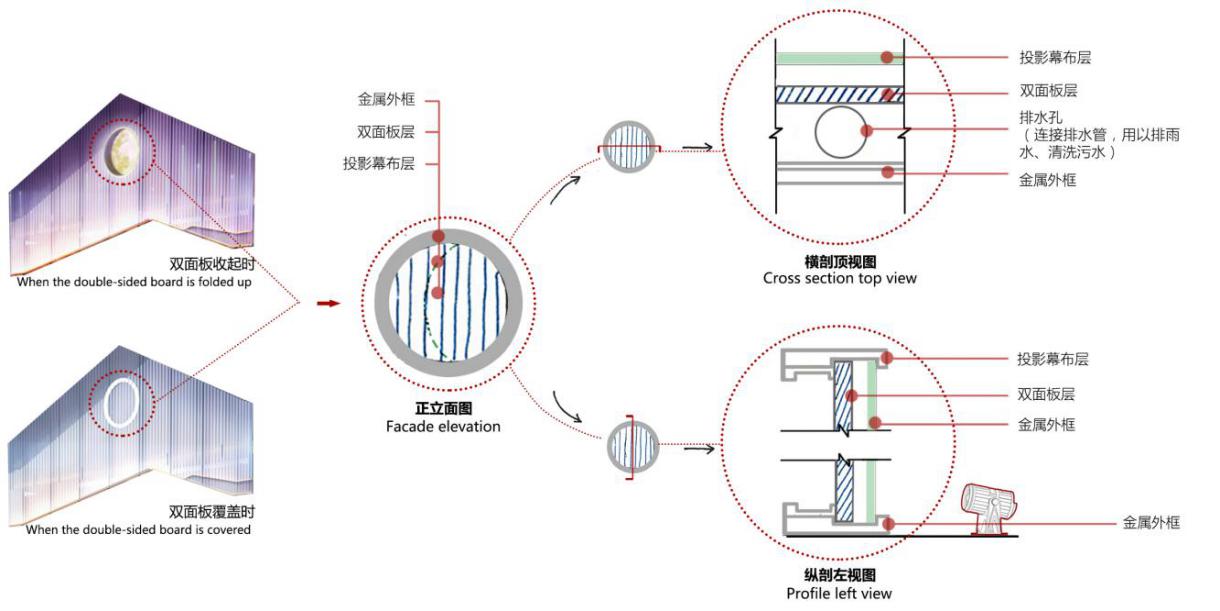 双面板收起时
When the double-sided board is folded up

双面板覆盖时
When the double-sided board is covered

金属外框
双面板层
投影幕布层

正立面图
Facade elevation

投影幕布层
双面板层
排水孔
（连接排水管，用以排雨水、清洗污水）
金属外框

横剖顶视图
Cross section top view

投影幕布层
双面板层
金属外框
金属外框

纵剖左视图
Profile left view